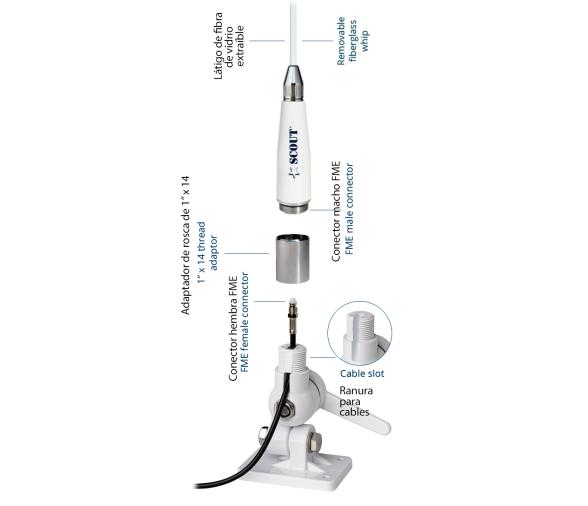 Látigo de fibra de vidrio extraíble

Removable fiberglass whip

SCOUT

Conector macho FME
FME male connector

Adaptador de rosca de 1" x 14
1" x 14 thread adaptor

Conector hembra FME
FME female connector

Cable slot

Ranura para cables