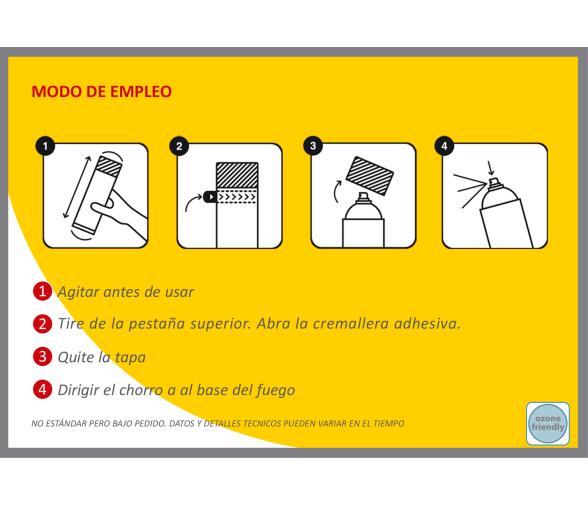 MODO DE EMPLEO

1

2

3

4

1 Agitar antes de usar

2 Tire de la pestaña superior. Abra la cremallera adhesiva.

3 Quite la tapa

4 Dirigir el chorro a al base del fuego

NO ESTÁNDAR PERO BAJO PEDIDO. DATOS Y DETALLES TECNICOS PUEDEN VARIAR EN EL TIEMPO

ozone friendly