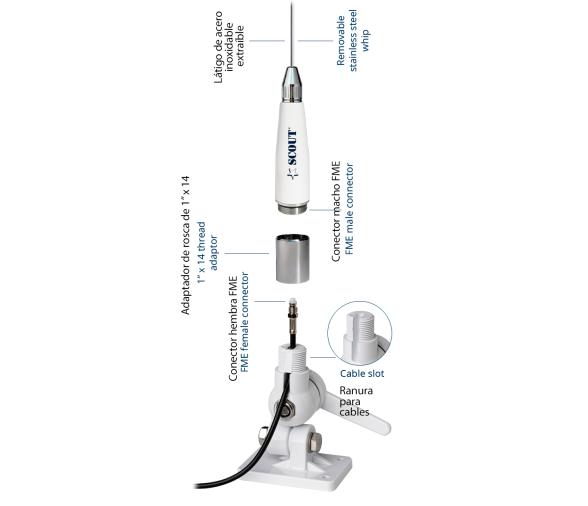 Látigo de acero inoxidable extraíble

Removable stainless steel whip

SCOUT

Conector macho FME
FME male connector

Adaptador de rosca de 1" x 14
1" x 14 thread adaptor

Conector hembra FME
FME female connector

Cable slot

Ranura para cables