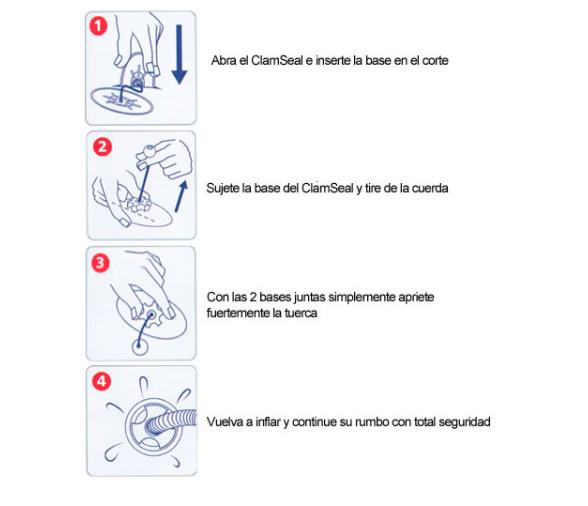 1

Abra el ClamSeal e inserte la base en el corte

2

Sujete la base del ClamSeal y tire de la cuerda

3

Con las 2 bases juntas simplemente apriete fuertemente la tuerca

4

Vuelva a inflar y continue su rumbo con total seguridad