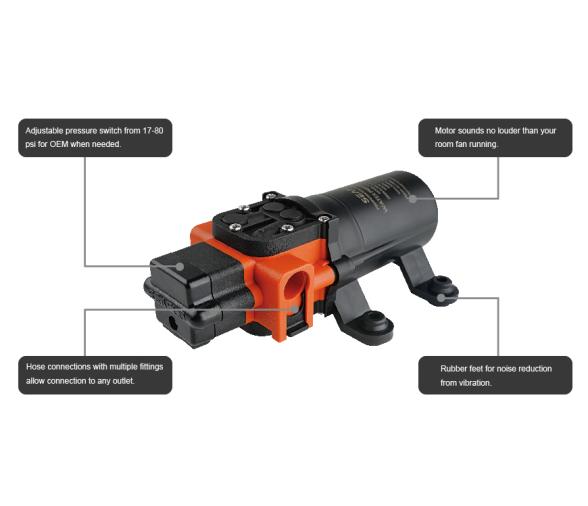 Adjustable pressure switch from 17-80 psi for OEM when needed.

Motor sounds no louder than your room fan running.

Hose connections with multiple fittings allow connection to any outlet.

Rubber feet for noise reduction from vibration.