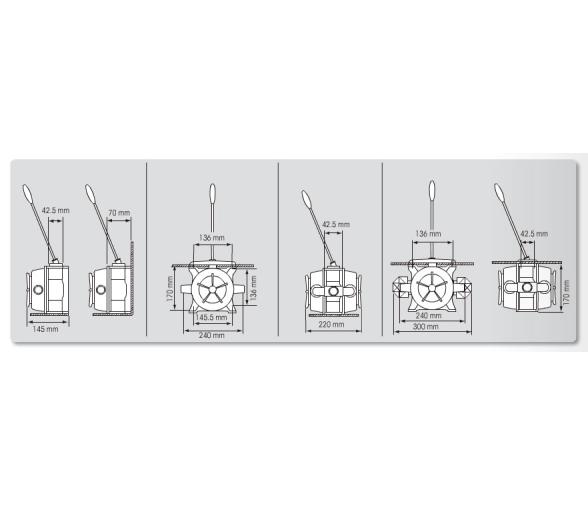 42.5 mm
70 mm
145 mm
136 mm
170 mm
136 mm
145.5 mm
240 mm
42.5 mm
220 mm
136 mm
240 mm
300 mm
42.5 mm
170 mm