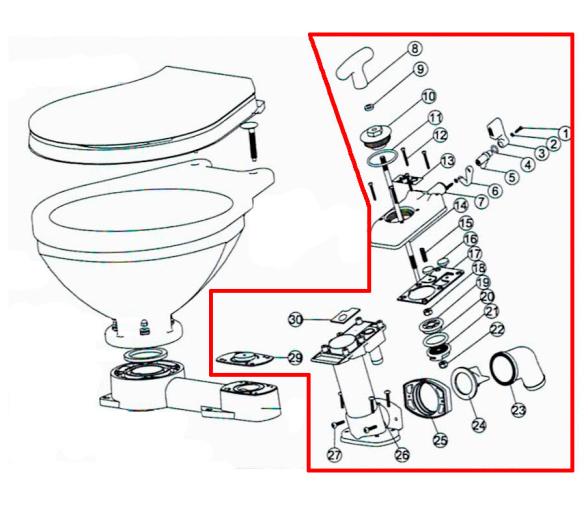 8
9
10
11
12
13
1
2
3
4
5
6
7
14
15
16
17
18
19
20
21
22
30
29
23
24
25
26
27