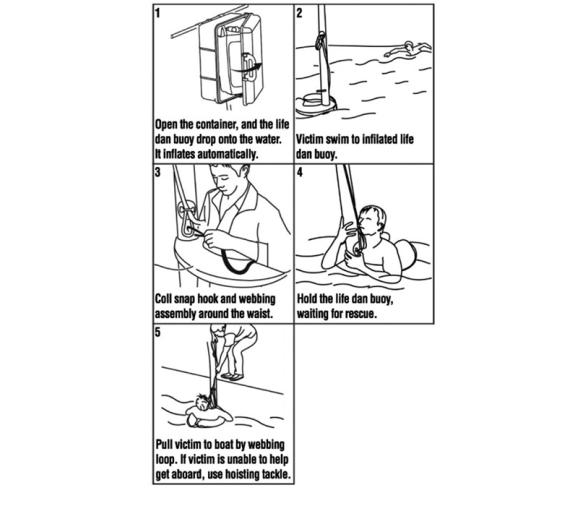 1

Open the container, and the life dan buoy drop onto the water. It inflates automatically.

2

Victim swim to infilated life dan buoy.

3

Coll snap hook and webbing assembly around the waist.

4

Hold the life dan buoy, waiting for rescue.

5

Pull victim to boat by webbing loop. If victim is unable to help get aboard, use hoisting tackle.