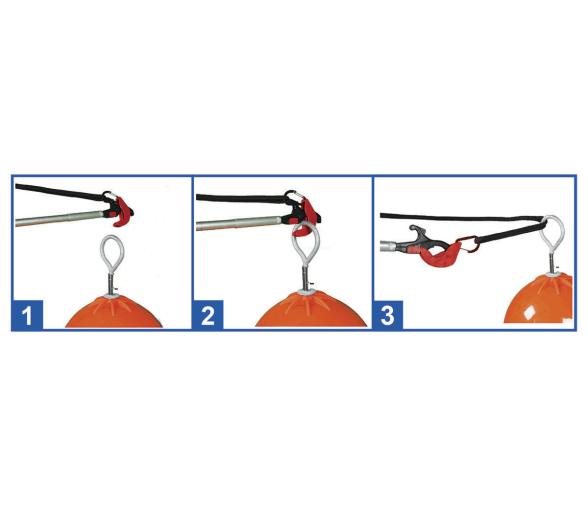 1

2

3