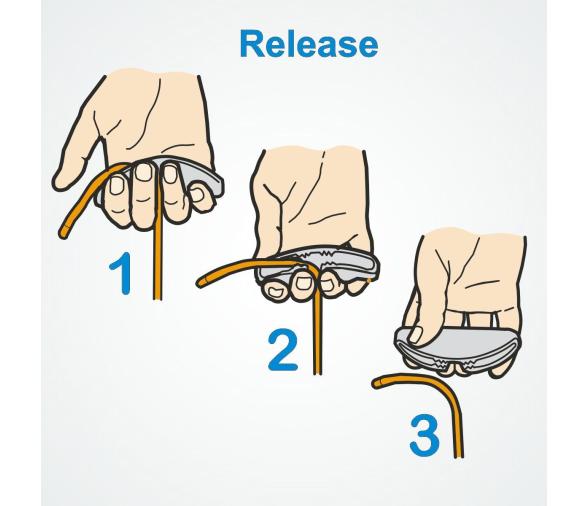 Release

1

2

3