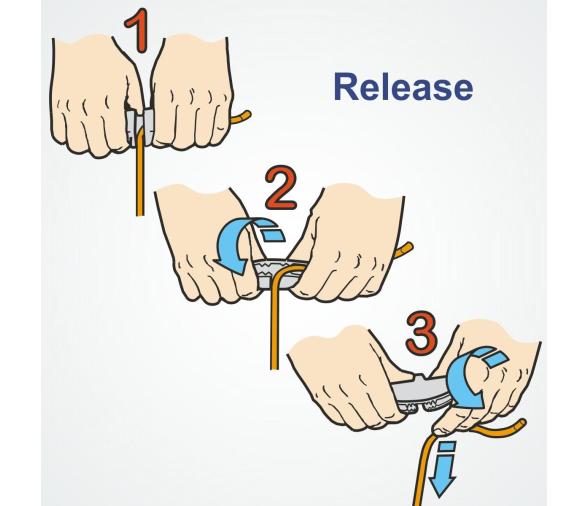 1

Release

2

3