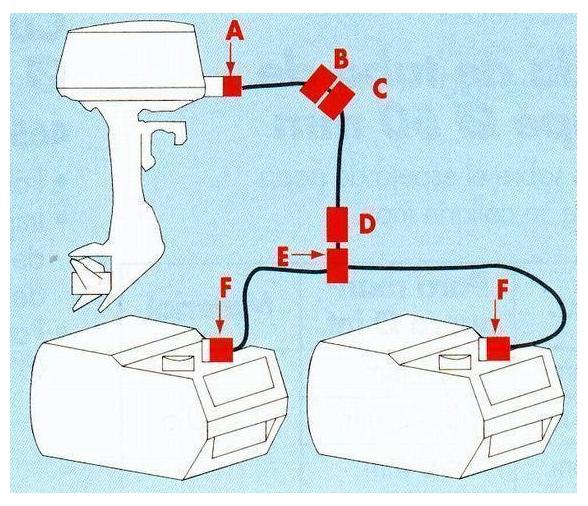 A
B
C
D
E
F
F