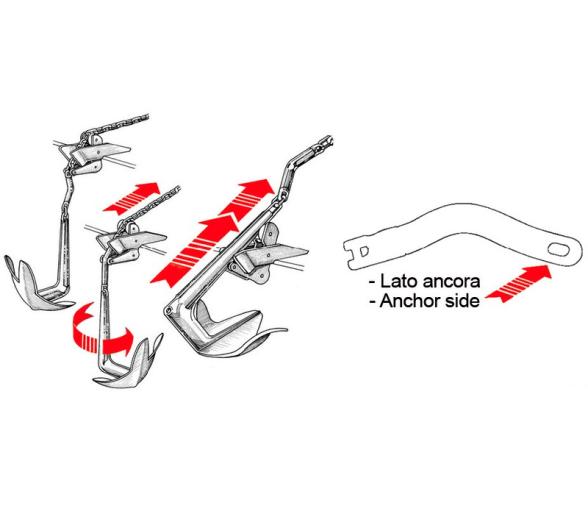 - Lato ancora
- Anchor side