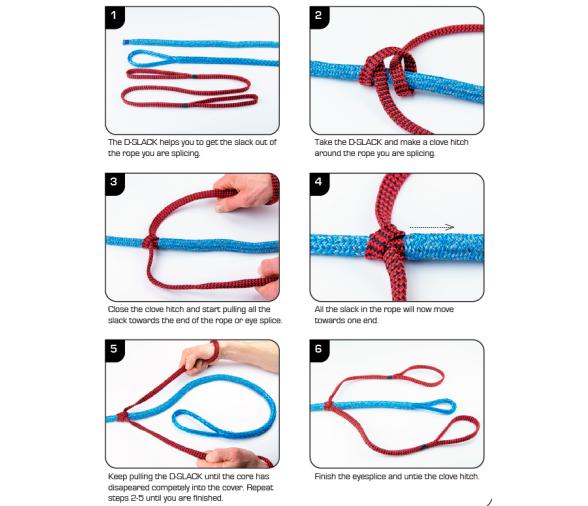 1

The D-SLACK helps you to get the slack out of the rope you are splicing.

2

Take the D-SLACK and make a clove hitch around the rope you are splicing.

3

Close the clove hitch and start pulling all the slack towards the end of the rope or eye splice.

4

All the slack in the rope will now move towards one end.

5

Keep pulling the D-SLACK until the core has disapeared competely into the cover. Repeat steps 2-5 until you are finished.

6

Finish the eyesplice and untie the clove hitch.