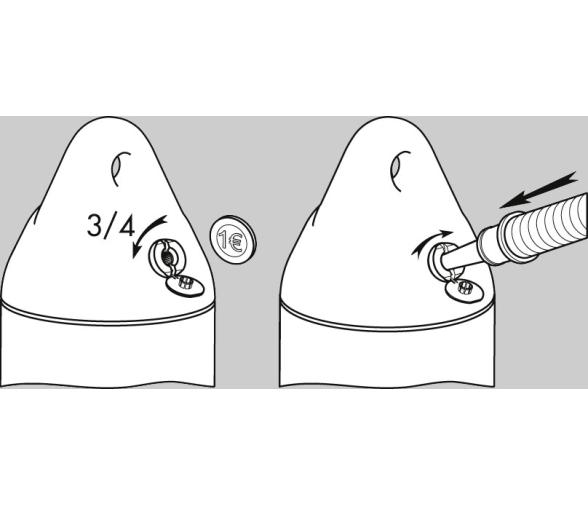 3/4

1€