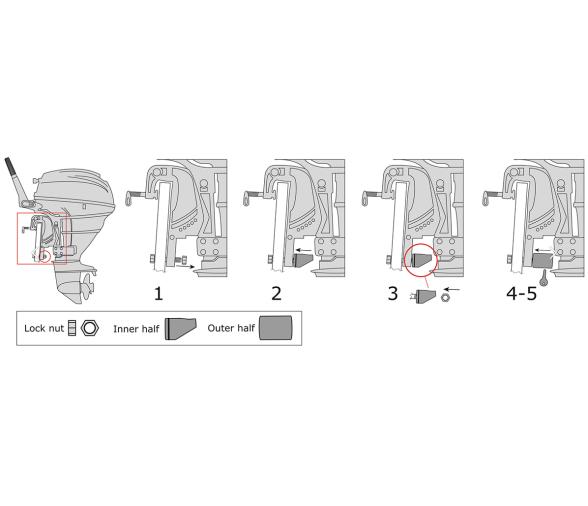 1

2

3

4-5

Lock nut Inner half Outer half