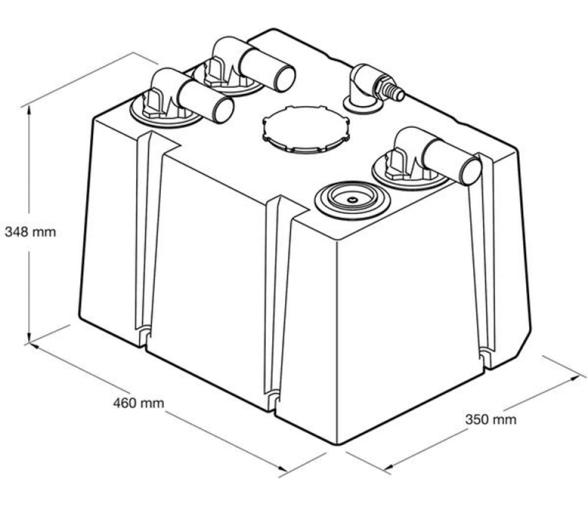 348 mm

460 mm

350 mm