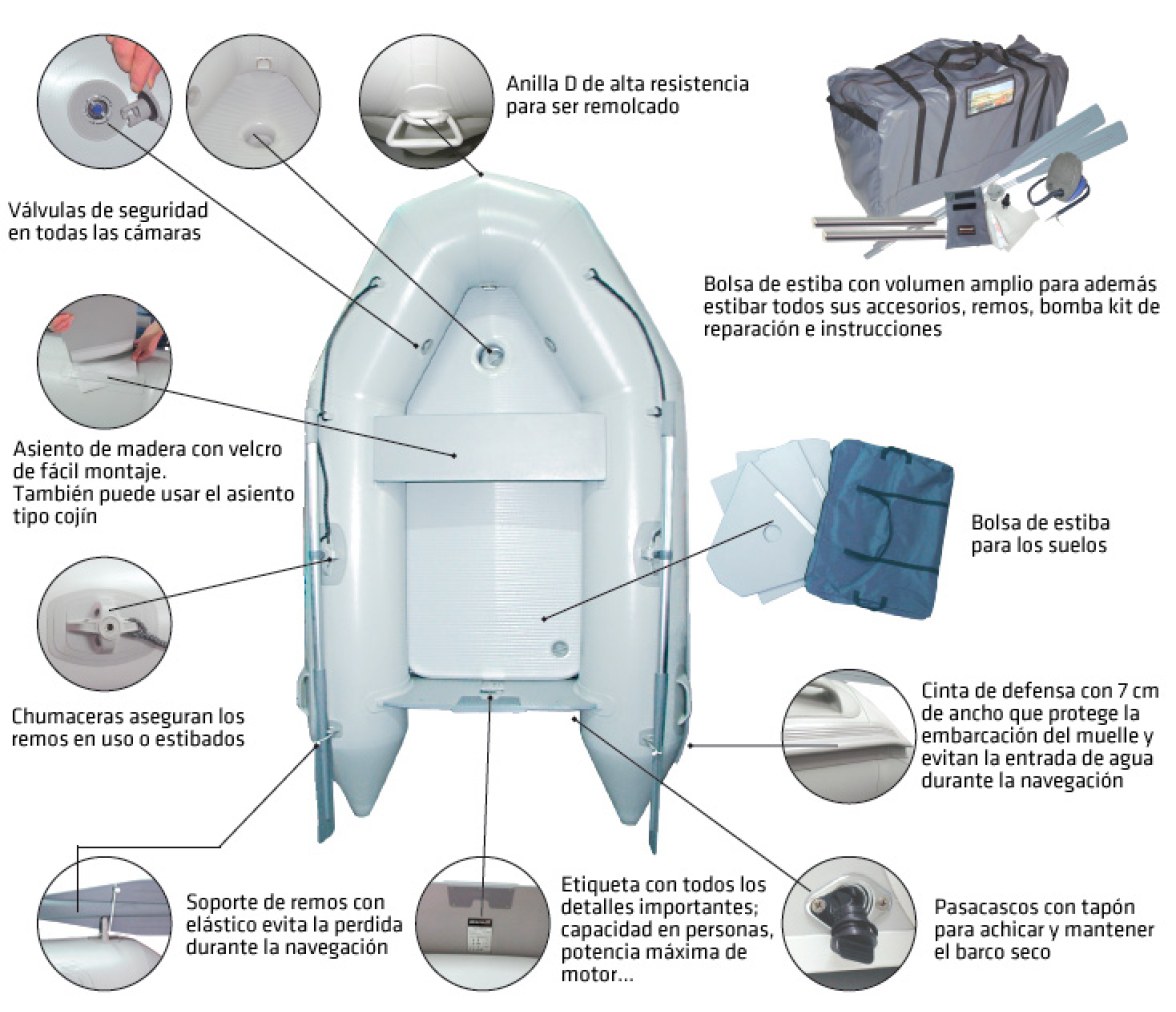 Anilla D de alta resistencia para ser remolcado

Válvulas de seguridad en todas las cámaras

Bolsa de estiba con volumen amplio para además estibar todos sus accesorios, remos, bomba kit de reparación e instrucciones

Asiento de madera con velcro de fácil montaje.
También puede usar el asiento tipo cojín

Bolsa de estiba para los suelos

Chumaceras aseguran los remos en uso o estibados

Cinta de defensa con 7 cm de ancho que protege la embarcación del muelle y evitan la entrada de agua durante la navegación

Soporte de remos con elástico evita la perdida durante la navegación

Etiqueta con todos los detalles importantes; capacidad en personas, potencia máxima de motor...

Pasacascos con tapón para achicar y mantener el barco seco