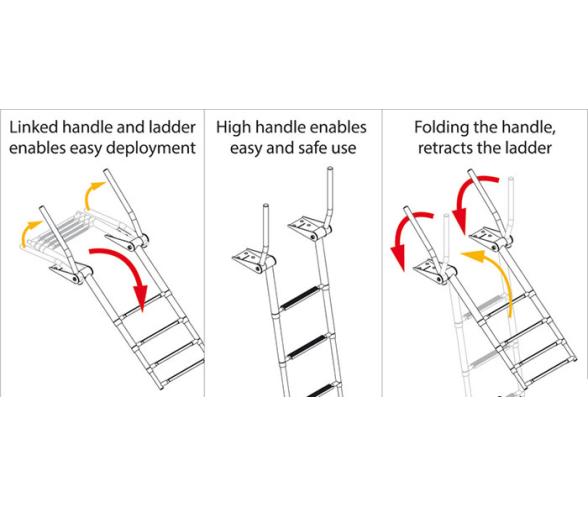 Linked handle and ladder enables easy deployment

High handle enables easy and safe use

Folding the handle, retracts the ladder