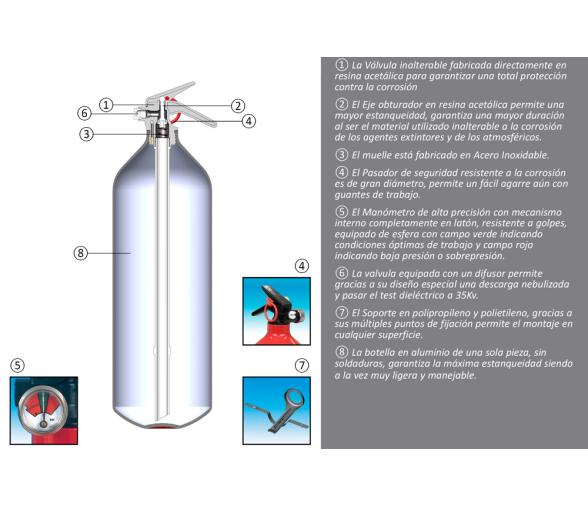 1
2
6
4
3
8
4
5
7

① La Válvula inalterable fabricada directamente en resina acetálica para garantizar una total protección contra la corrosión

② El Eje obturador en resina acetálica permite una mayor estanqueidad, garantiza una mayor duración al ser el material utilizado inalterable a la corrosión de los agentes extintores y de los atmosféricos.

③ El muelle está fabricado en Acero Inoxidable.

④ El Pasador de seguridad resistente a la corrosión es de gran diámetro, permite un fácil agarre aún con guantes de trabajo.

⑤ El Manómetro de alta precisión con mecanismo interno completamente en latón, resistente a golpes, equipado de esfera con campo verde indicando condiciones óptimas de trabajo y campo rojo indicando baja presión o sobrepresión.

⑥ La valvula equipada con un difusor permite gracias a su diseño especial una descarga nebulizada y pasar el test dieléctrico a 35Kv.

⑦ El Soporte en polipropileno y polietileno, gracias a sus múltiples puntos de fijación permite el montaje en cualquier superficie.

⑧ La botella en aluminio de una sola pieza, sin soldaduras, garantiza la máxima estanqueidad siendo a la vez muy ligera y manejable.