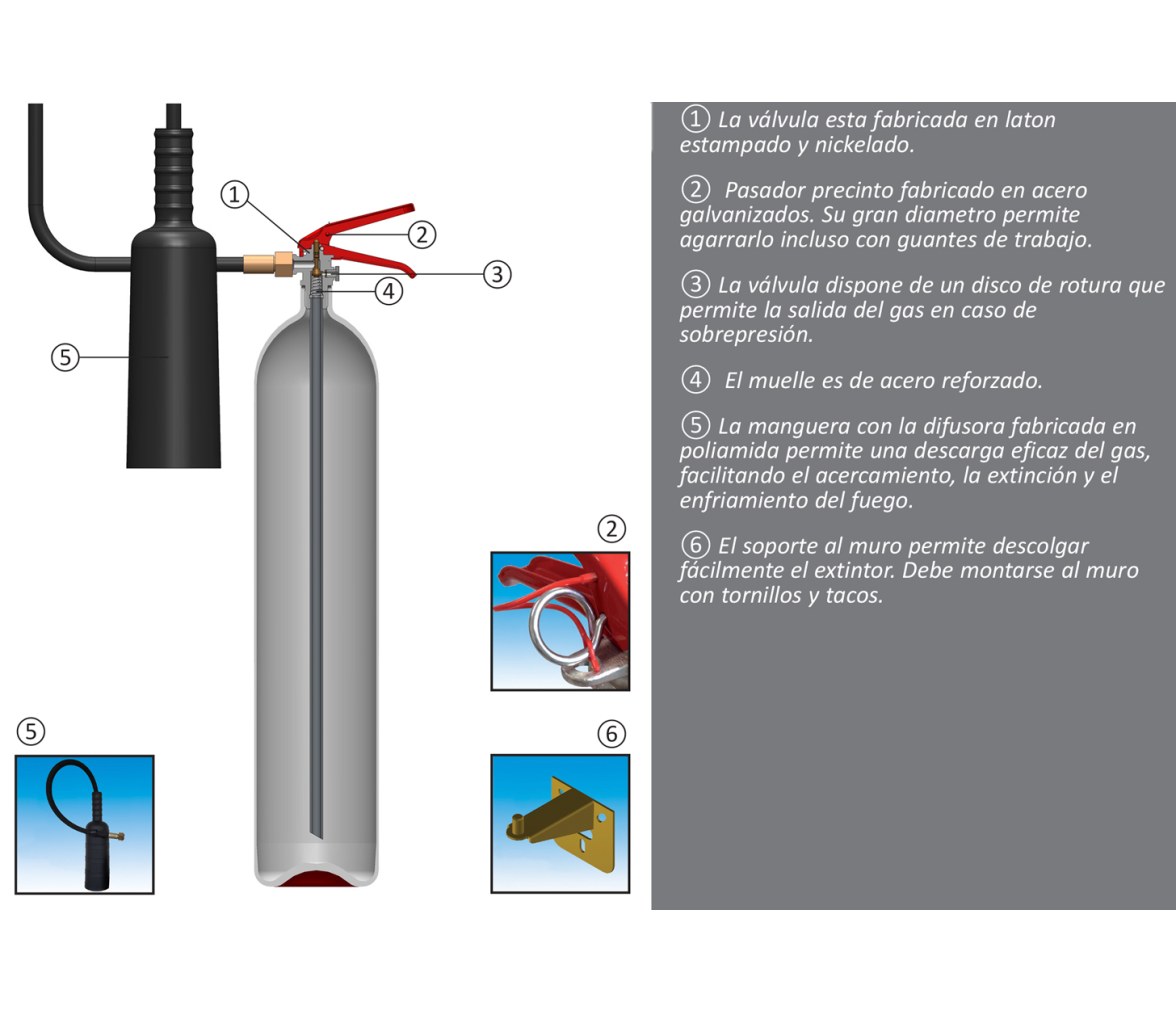 ①
②
③
④
⑤

②

⑤

⑥

① La válvula esta fabricada en laton estampado y nickelado.

② Pasador precinto fabricado en acero galvanizados. Su gran diametro permite agarrarlo incluso con guantes de trabajo.

③ La válvula dispone de un disco de rotura que permite la salida del gas en caso de sobrepresión.

④ El muelle es de acero reforzado.

⑤ La manguera con la difusora fabricada en poliamida permite una descarga eficaz del gas, facilitando el acercamiento, la extinción y el enfriamiento del fuego.

⑥ El soporte al muro permite descolgar fácilmente el extintor. Debe montarse al muro con tornillos y tacos.