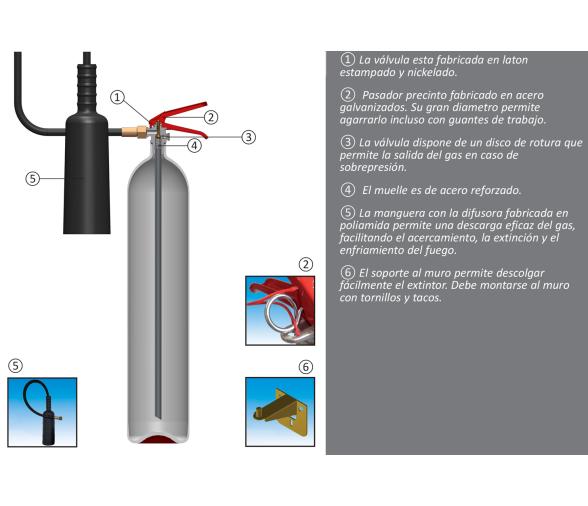 ① ② ③ ④ ⑤

② ⑤ ⑥

① La válvula esta fabricada en laton estampado y nickelado.

② Pasador precinto fabricado en acero galvanizados. Su gran diametro permite agarrarlo incluso con guantes de trabajo.

③ La válvula dispone de un disco de rotura que permite la salida del gas en caso de sobrepresión.

④ El muelle es de acero reforzado.

⑤ La manguera con la difusora fabricada en poliamida permite una descarga eficaz del gas, facilitando el acercamiento, la extinción y el enfriamiento del fuego.

⑥ El soporte al muro permite descolgar fácilmente el extintor. Debe montarse al muro con tornillos y tacos.