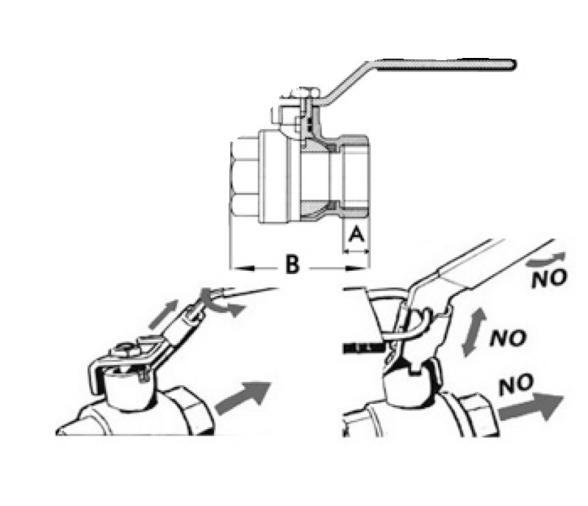 A
B
NO
NO
NO