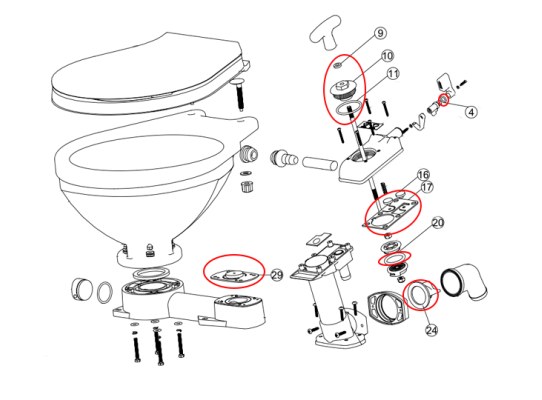 9
10
11
4
16
17
20
29
24