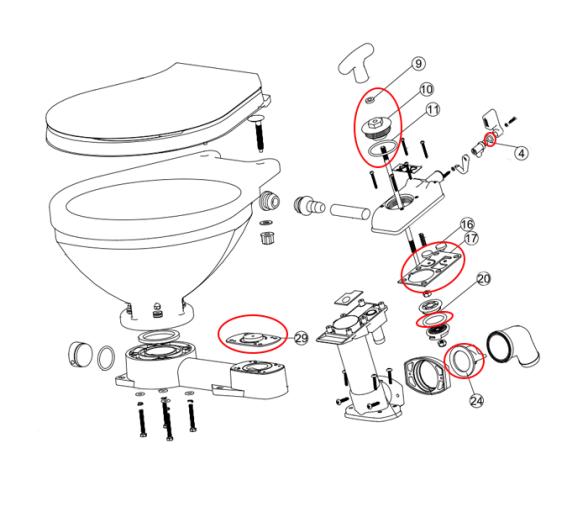 9
10
11
4
16
17
20
29
24