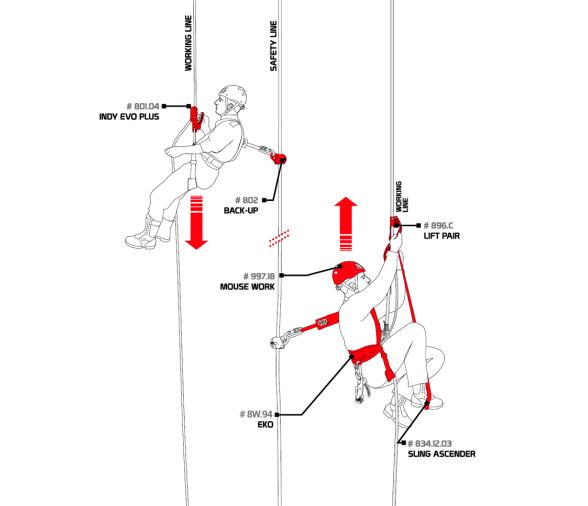 WORKING LINE

SAFETY LINE

# 801.04
INDY EVO PLUS

# 802
BACK-UP

WORKING LINE

# 896.C
LIFT PAIR

# 997.18
MOUSE WORK

# 8W.94
EKO

# 834.12.03
SLING ASCENDER