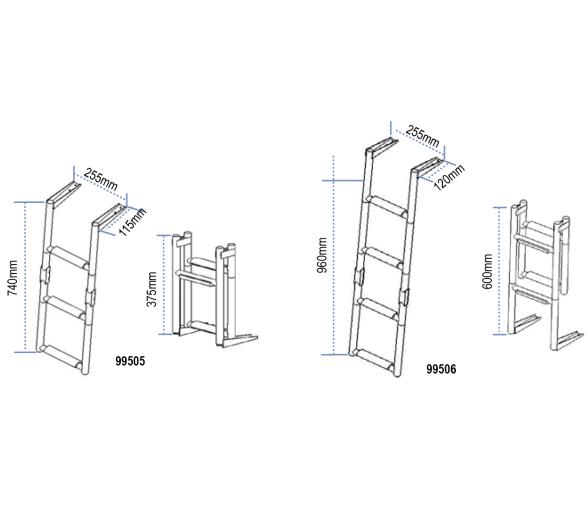 255mm
115mm
740mm
375mm
99505
255mm
120mm
960mm
600mm
99506