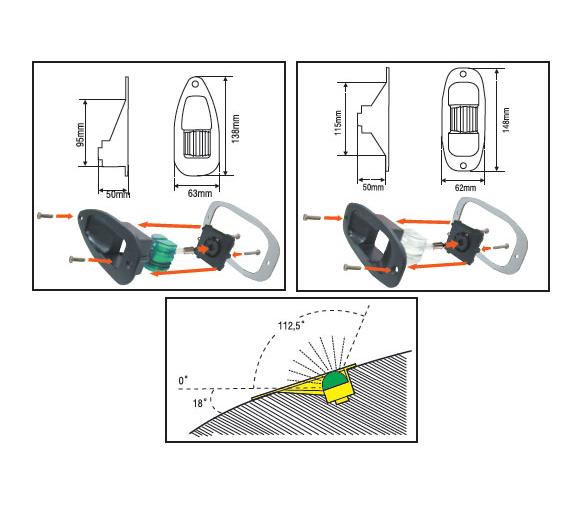 95mm

50mm

138mm

63mm

115mm

50mm

148mm

62mm

112,5°

0°

18°