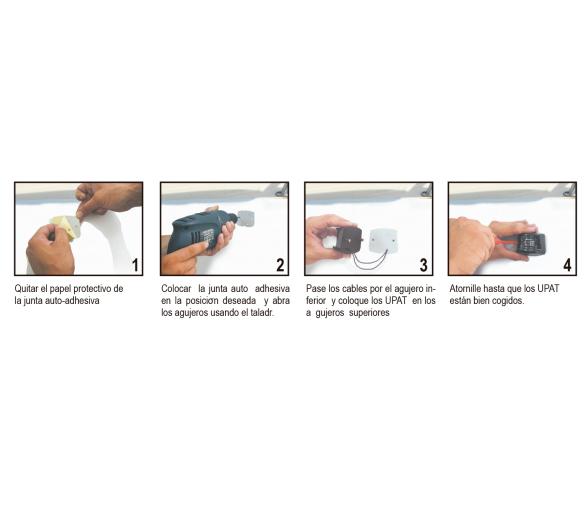 1

Quitar el papel protectivo de la junta auto-adhesiva

2

Colocar la junta auto adhesiva en la posicion deseada y abra los agujeros usando el taladr.

3

Pase los cables por el agujero inferior y coloque los UPAT en los a gujeros superiores

4

Atornille hasta que los UPAT están bien cogidos.