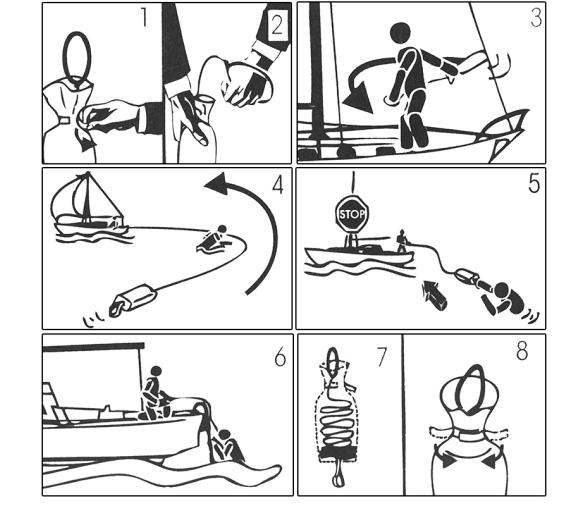 1
2
3
4
5
STOP
6
7
8