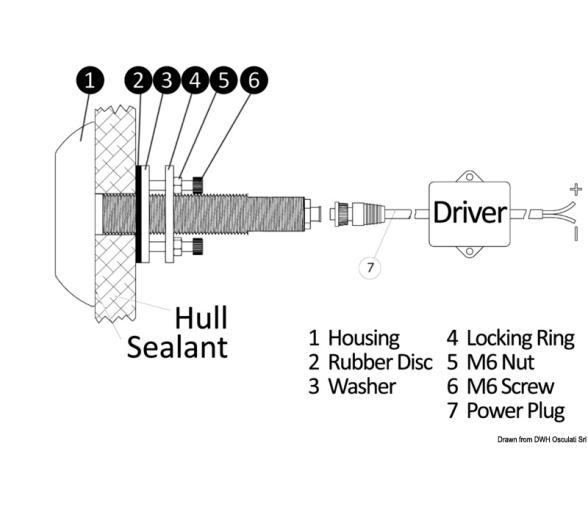 1
2
3
4
5
6
Driver
+
-
7
Hull
Sealant

1 Housing
2 Rubber Disc
3 Washer

4 Locking Ring
5 M6 Nut
6 M6 Screw
7 Power Plug

Drawn from DWH Osculati Srl