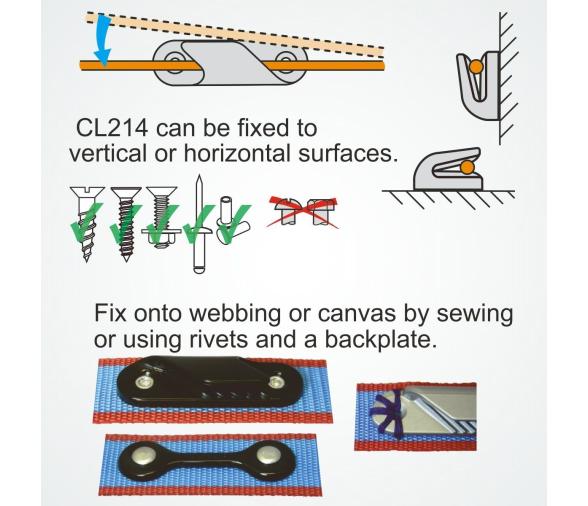 CL214 can be fixed to vertical or horizontal surfaces.

Fix onto webbing or canvas by sewing or using rivets and a backplate.