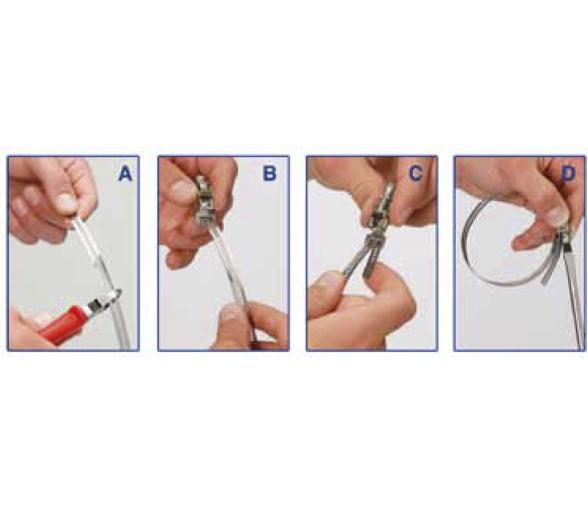 A

B

C

D