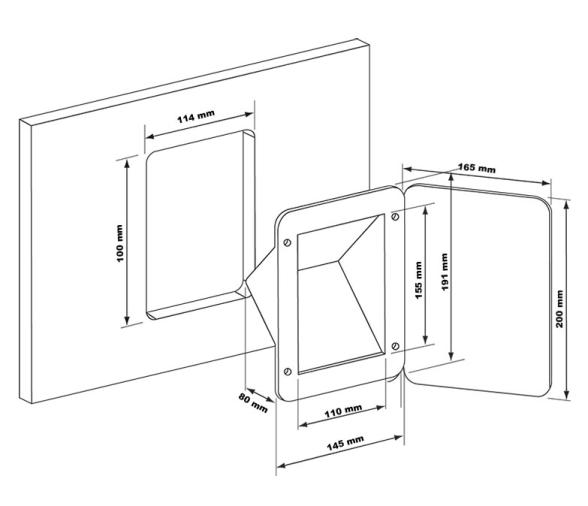 114 mm

100 mm

165 mm

155 mm

191 mm

200 mm

80 mm

110 mm

145 mm