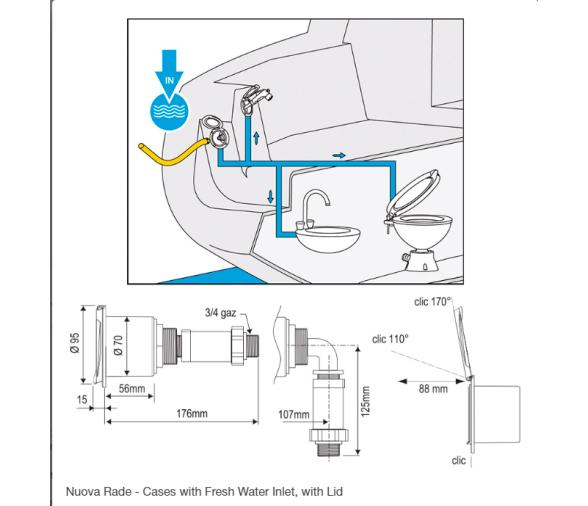 IN

3/4 gaz

Ø 95

Ø 70

56mm

15

176mm

107mm

125mm

clic 170°

clic 110°

88 mm

clic

Nuova Rade - Cases with Fresh Water Inlet, with Lid