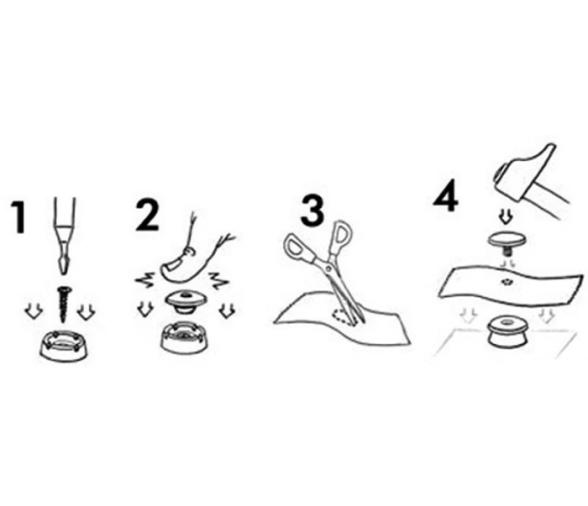 1

2

3

4