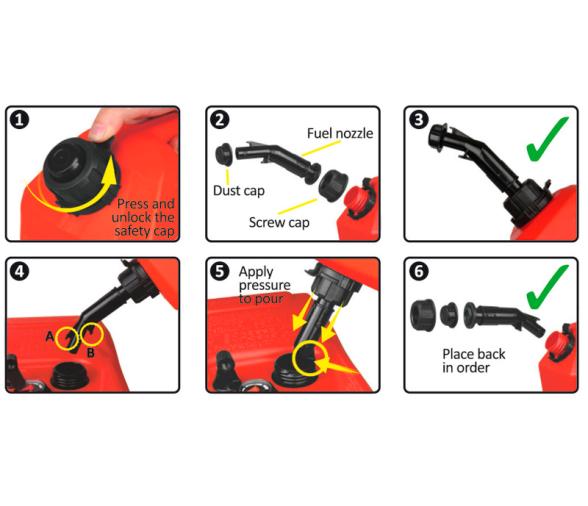 1
Press and unlock the safety cap

2
Fuel nozzle
Dust cap
Screw cap

3

4
A
B

5
Apply pressure to pour

6
Place back in order