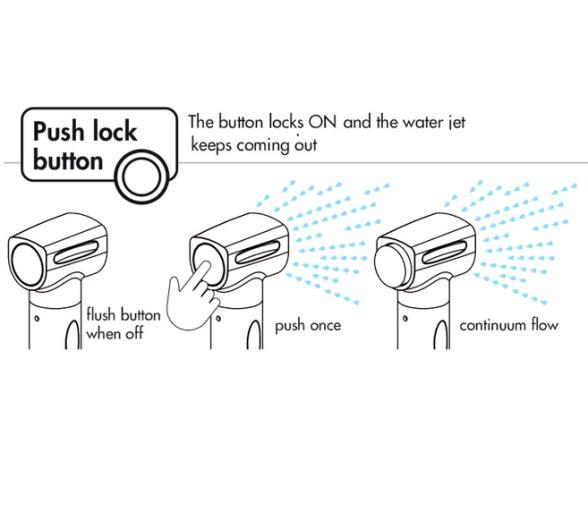 Push lock button

The button locks ON and the water jet keeps coming out

flush button when off

push once

continuum flow