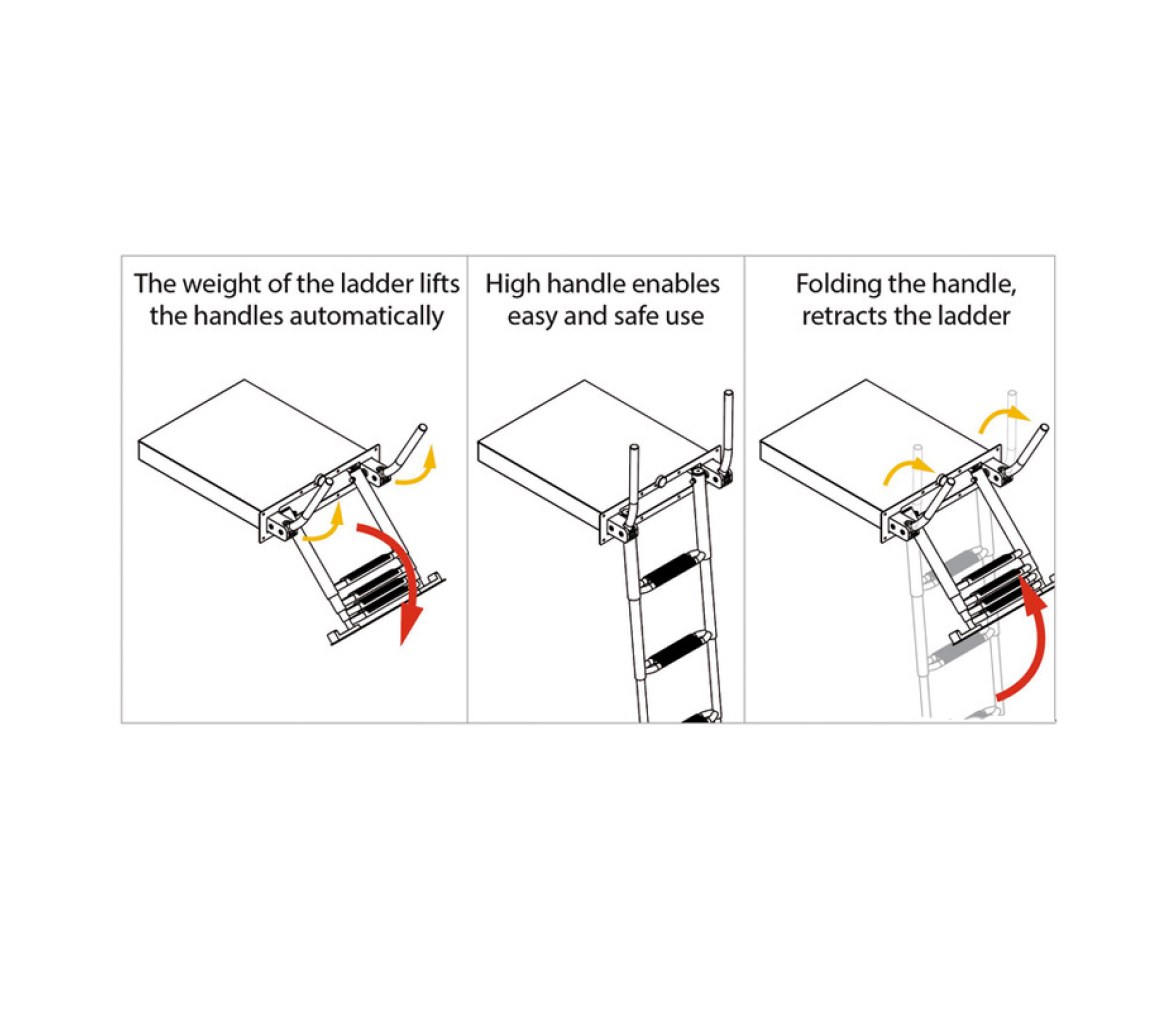 The weight of the ladder lifts the handles automatically

High handle enables easy and safe use

Folding the handle, retracts the ladder