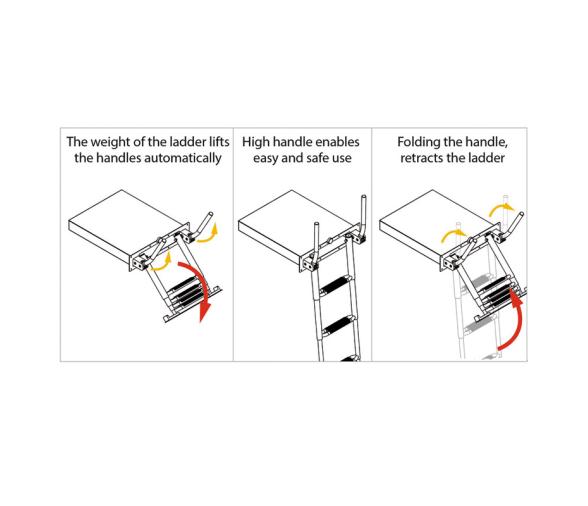 The weight of the ladder lifts the handles automatically

High handle enables easy and safe use

Folding the handle, retracts the ladder