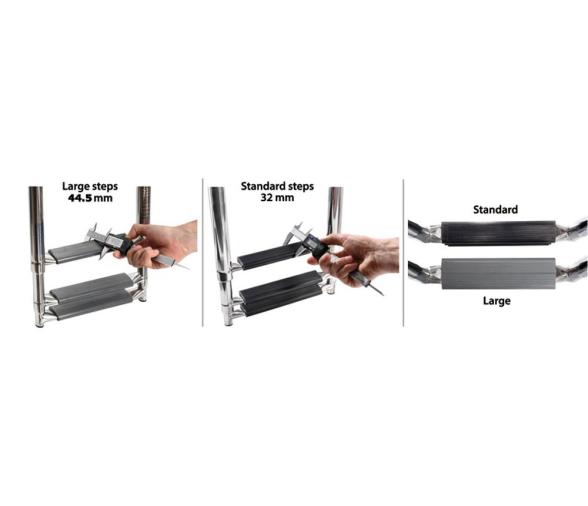 Large steps
44.5 mm

Standard steps
32 mm

Standard

Large