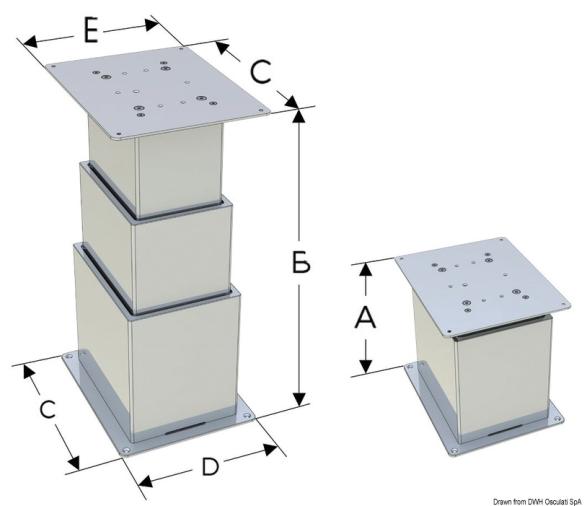 E
C
Б
A
C
D
Drawn from DWH Osculati SpA