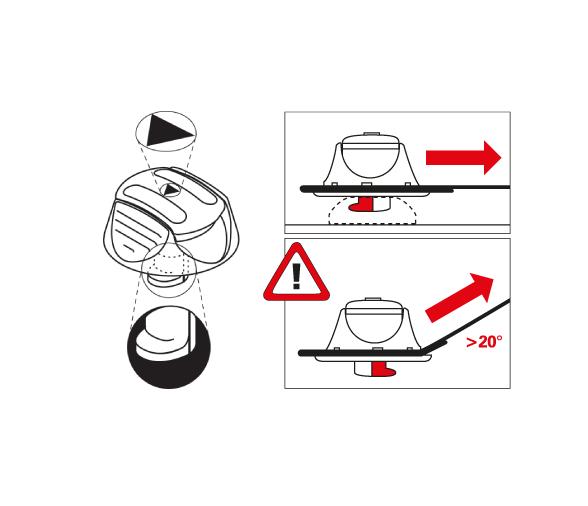 !

>20°