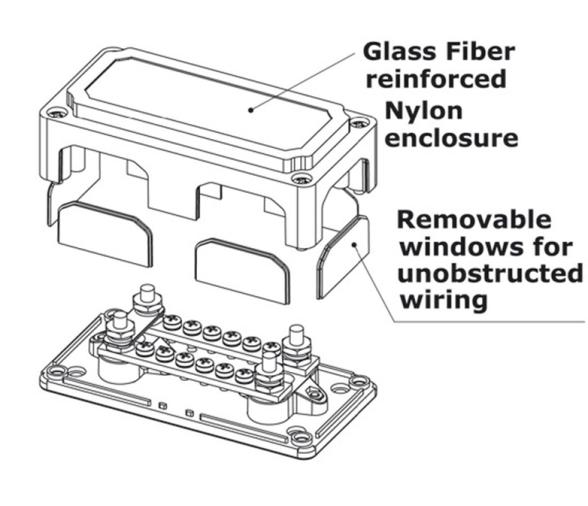 Glass Fiber reinforced Nylon enclosure

Removable windows for unobstructed wiring