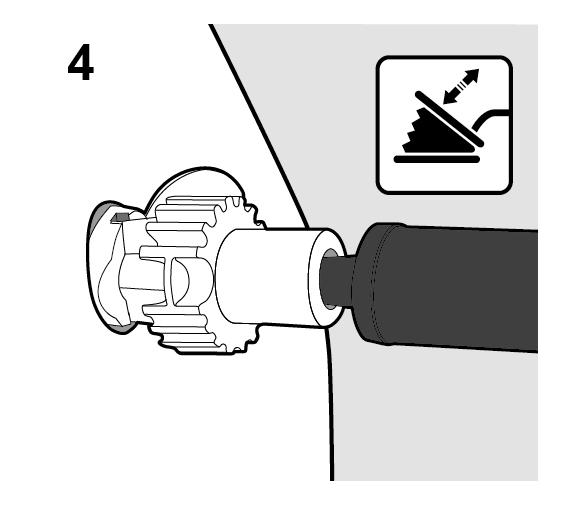 4