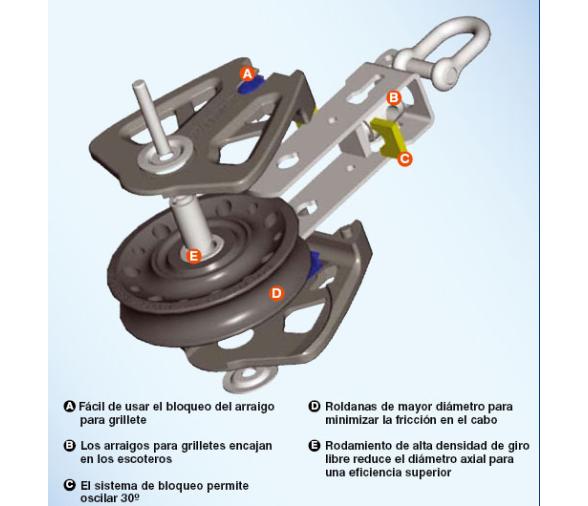 A
B
C
E
D

A Fácil de usar el bloqueo del arraigo para grillete

B Los arraigos para grilletes encajan en los escoteros

C El sistema de bloqueo permite oscilar 30º

D Roldanas de mayor diámetro para minimizar la fricción en el cabo

E Rodamiento de alta densidad de giro libre reduce el diámetro axial para una eficiencia superior