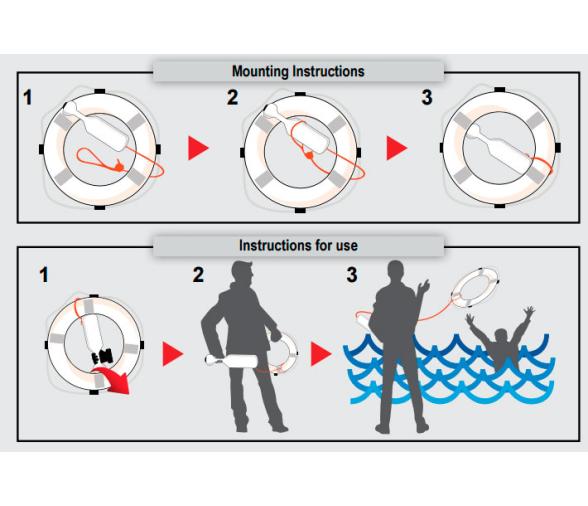 Mounting Instructions

1

2

3

Instructions for use

1

2

3