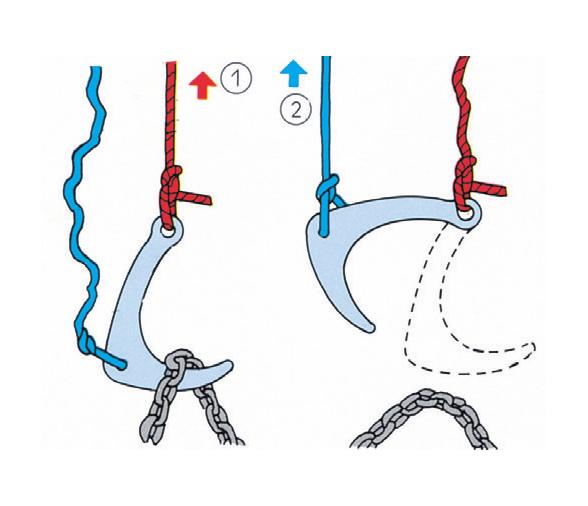 1

2