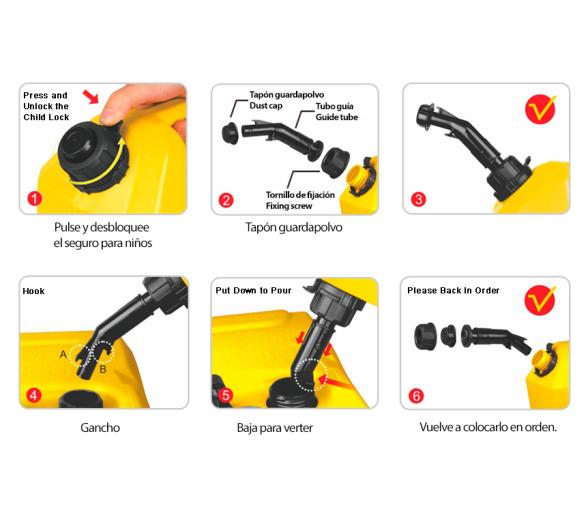 Press and Unlock the Child Lock

1

Pulse y desbloquee el seguro para niños

Tapón guardapolvo
Dust cap

Tubo guía
Guide tube

Tornillo de fijación
Fixing screw

2

Tapón guardapolvo

3

Hook

A

B

4

Gancho

Put Down to Pour

5

Baja para verter

Please Back In Order

6

Vuelve a colocarlo en orden.