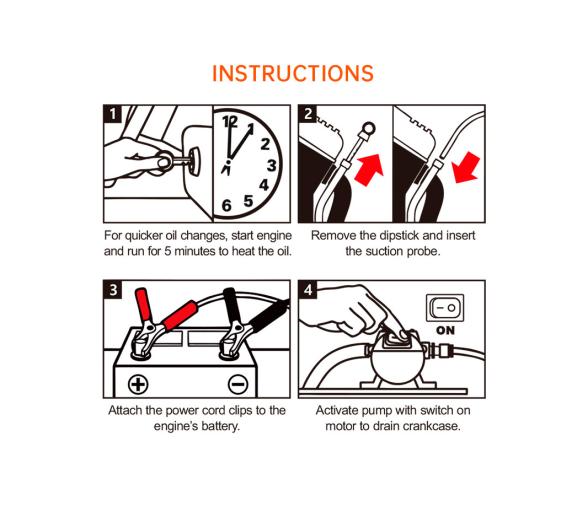 INSTRUCTIONS

1

12 1 2 3 4 5 6

For quicker oil changes, start engine and run for 5 minutes to heat the oil.

2

Remove the dipstick and insert the suction probe.

3

+ −

Attach the power cord clips to the engine's battery.

4

ON

Activate pump with switch on motor to drain crankcase.